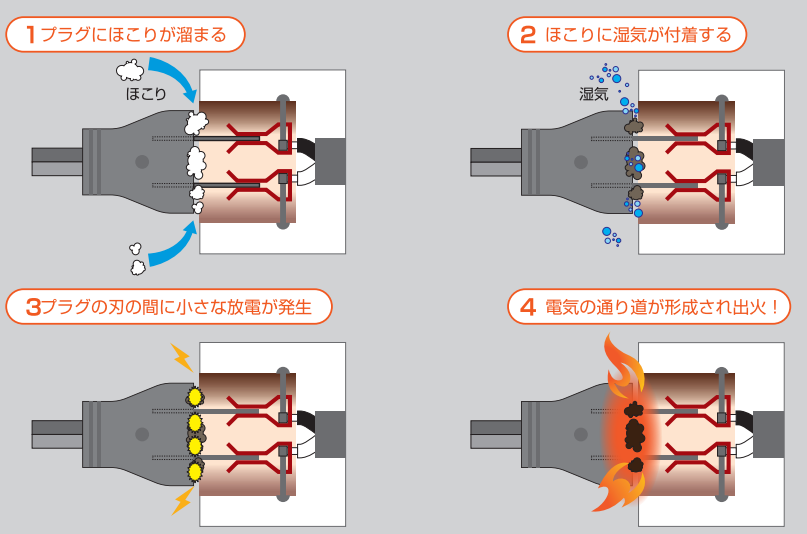 1 プラグにほこりが溜まる

ほこり

2 ほこりに湿気が付着する

湿気

3 プラグの刃の間に小さな放電が発生

4 電気の通り道が形成され出火！