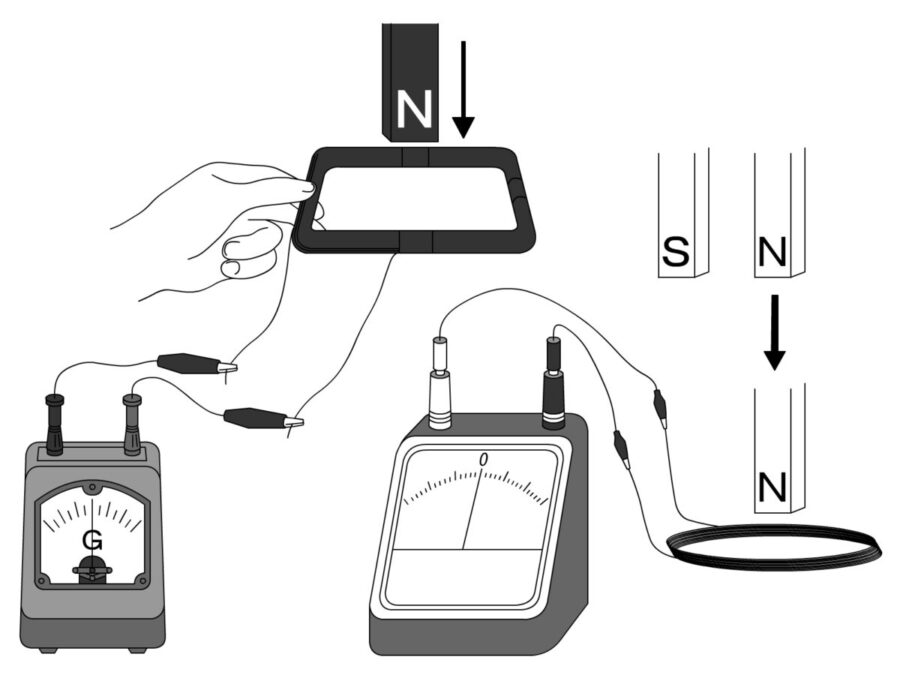 N

S N

N

G

0