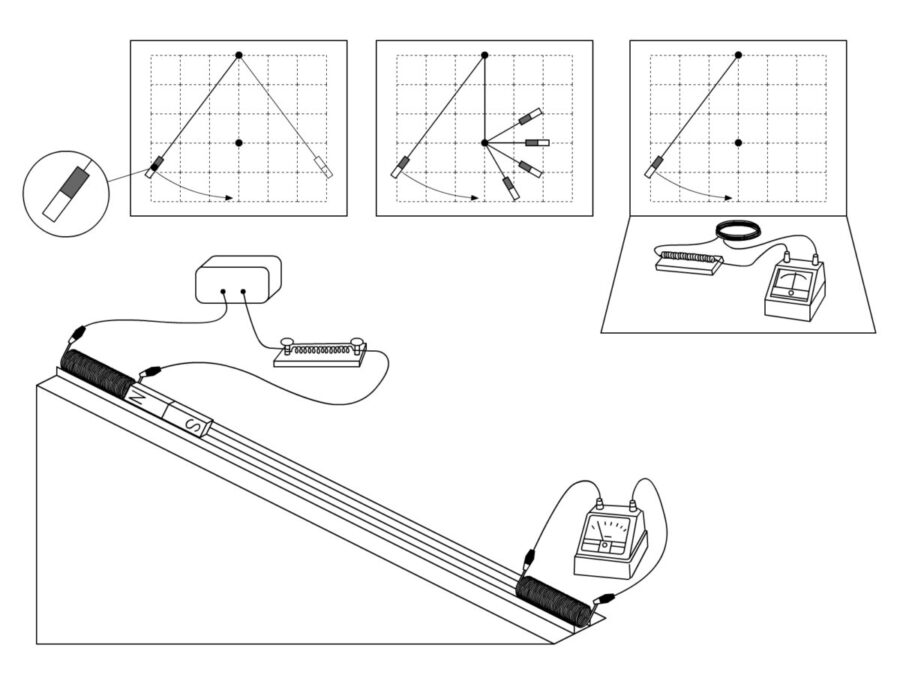 N
S