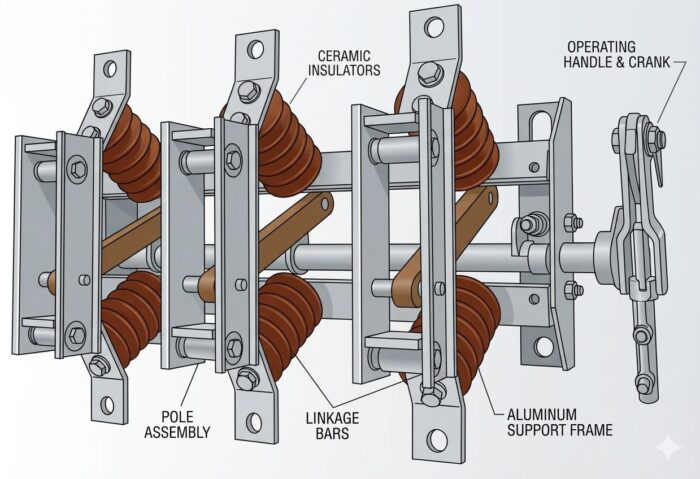 CERAMIC INSULATORS

OPERATING HANDLE & CRANK

POLE ASSEMBLY

LINKAGE BARS

ALUMINUM SUPPORT FRAME