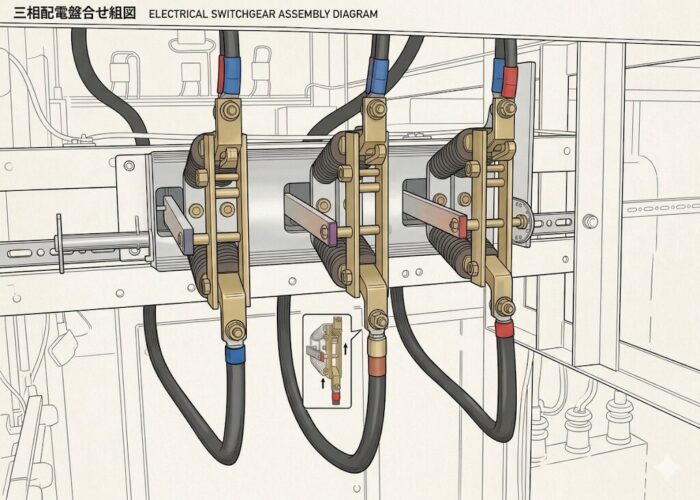 三相配電盤合せ組図 ELECTRICAL SWITCHGEAR ASSEMBLY DIAGRAM