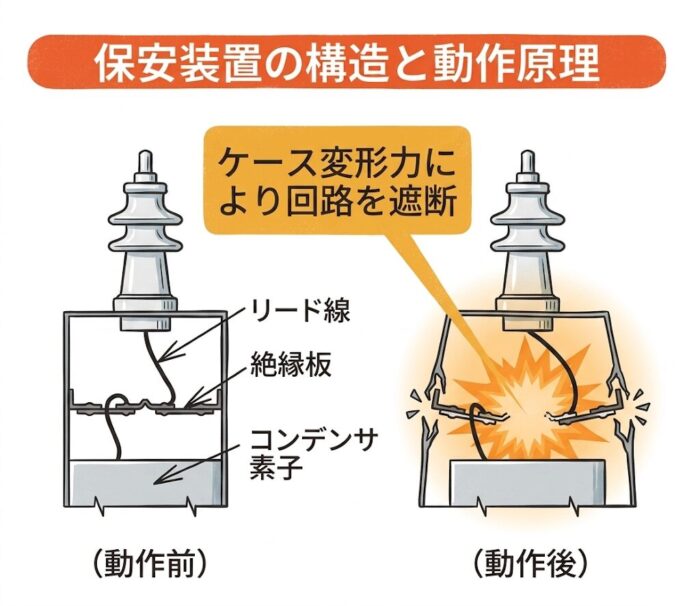 保安装置の構造と動作原理

ケース変形力により回路を遮断

リード線

絶縁板

コンデンサ素子

（動作前）

（動作後）